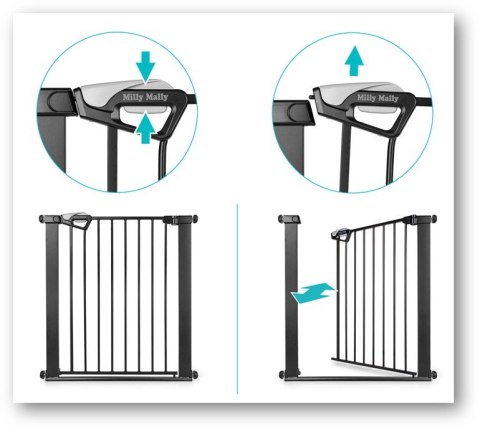 Milly Mally

Milly Mally